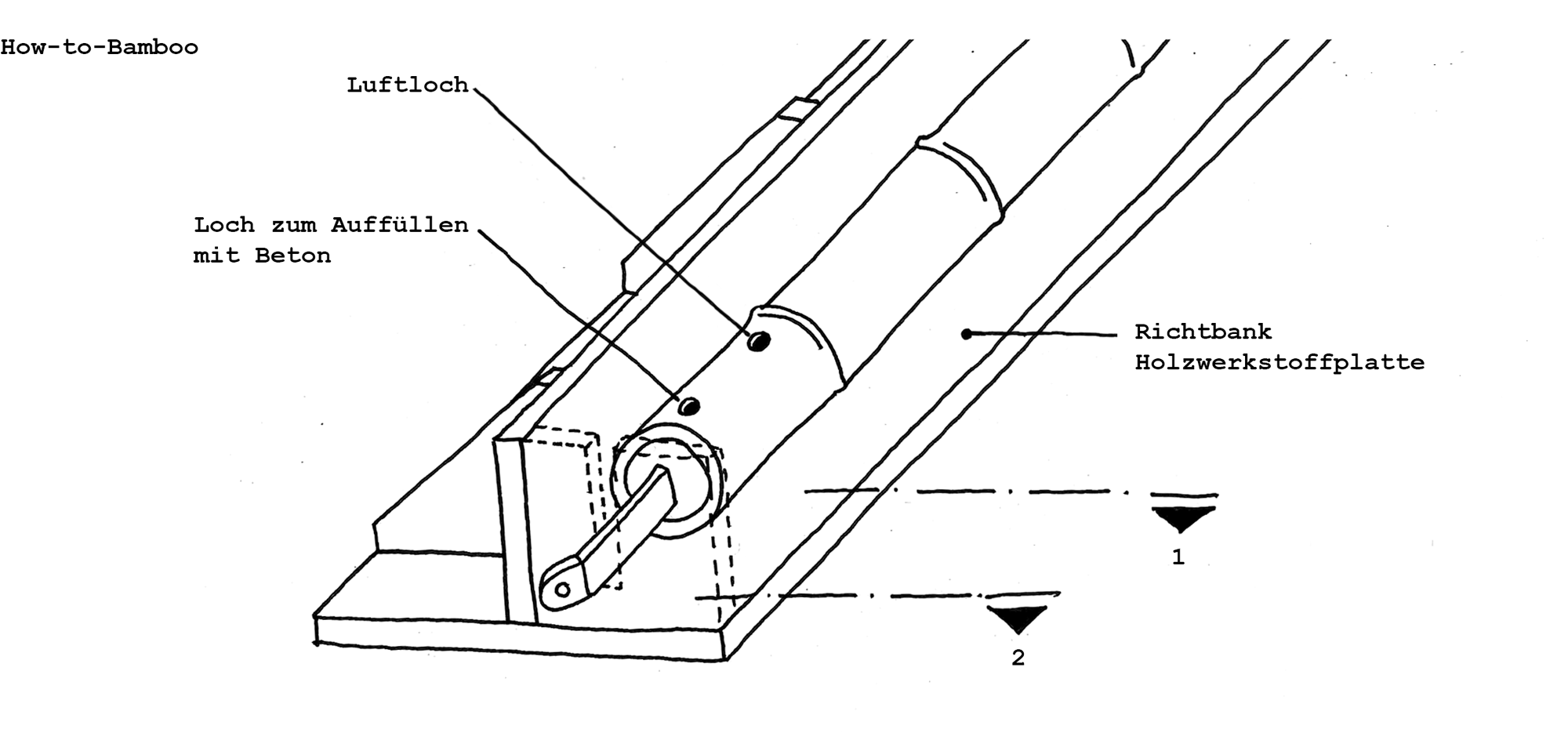 How-to-Bamboo

Luftloch

Loch zum Auffüllen mit Beton

Richtbank Holzwerkstoffplatte

1

2