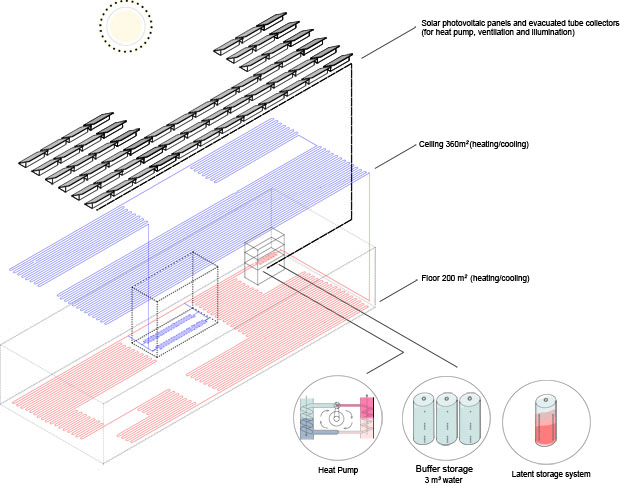 Solar photovoltaic panels and evacuated tube collectors (for heat pump, ventilation and illumination)

Ceiling 360m² (heating/cooling)

Floor 200 m² (heating/cooling)

Heat Pump

Buffer storage
3 m³ water

Latent storage system