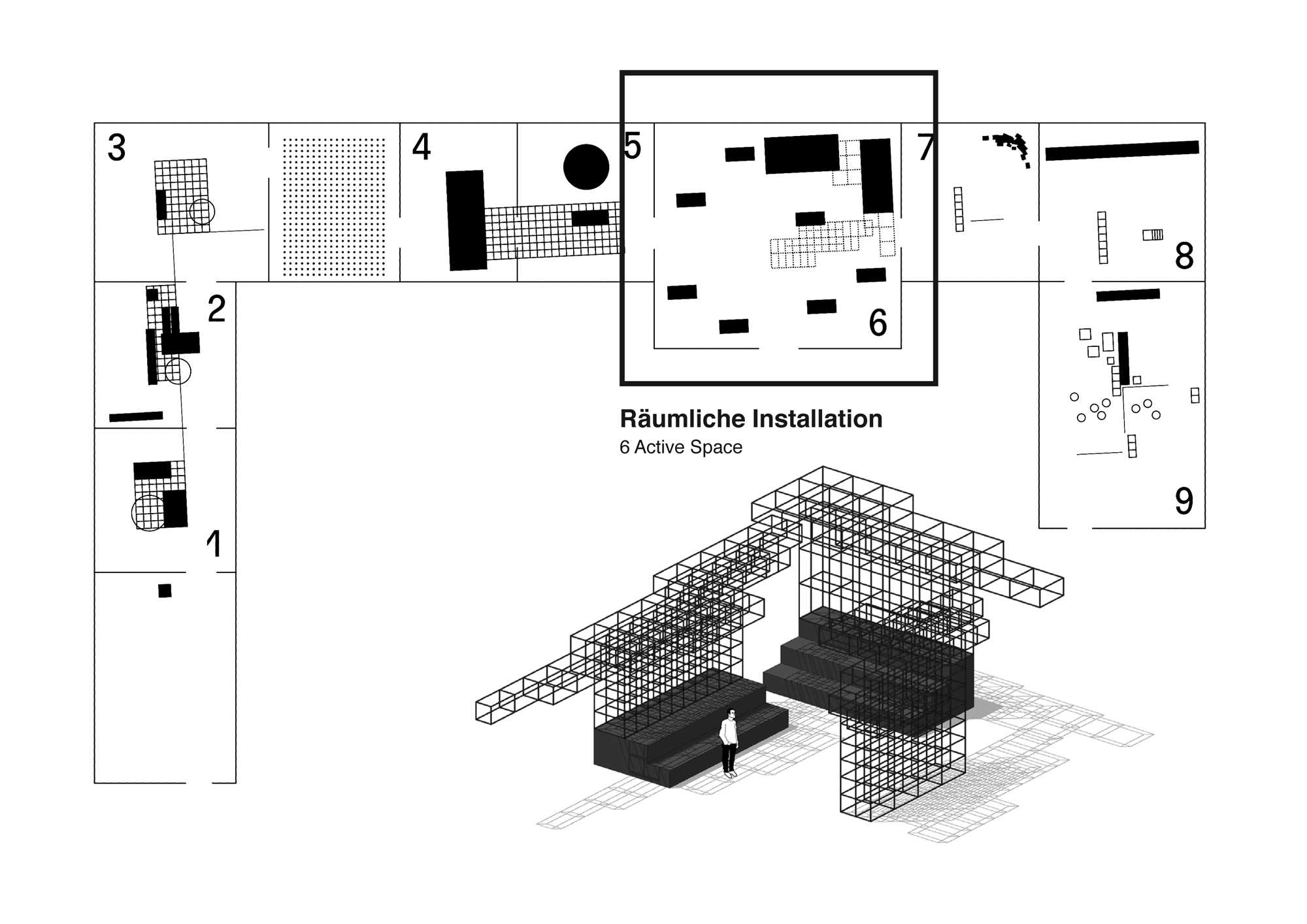 3

4

5

7

8

2

6

1

9

Räumliche Installation
6 Active Space