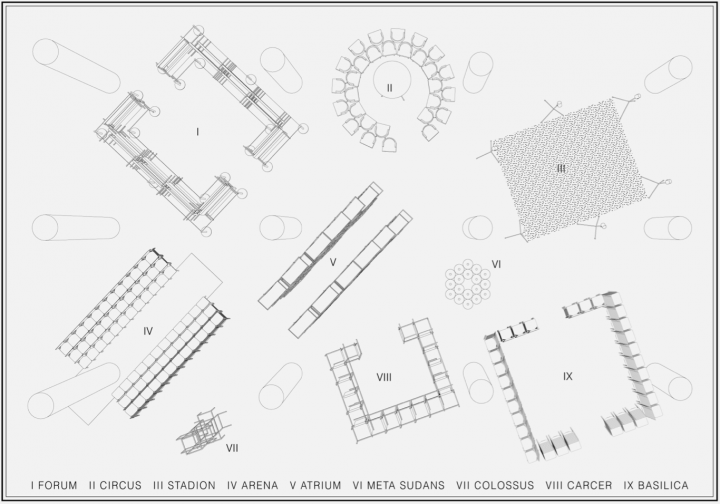 I

II

III

V

VI

IV

VIII

IX

VII

I FORUM II CIRCUS III STADION IV ARENA V ATRIUM VI META SUDANS VII COLOSSUS VIII CARCER IX BASILICA