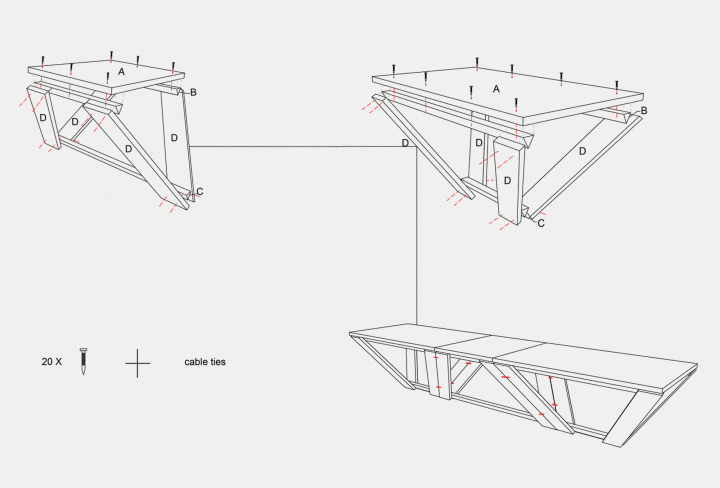 A
B
D
D
D
D
C

A
B
D
D
D
D
C

20 X

cable ties