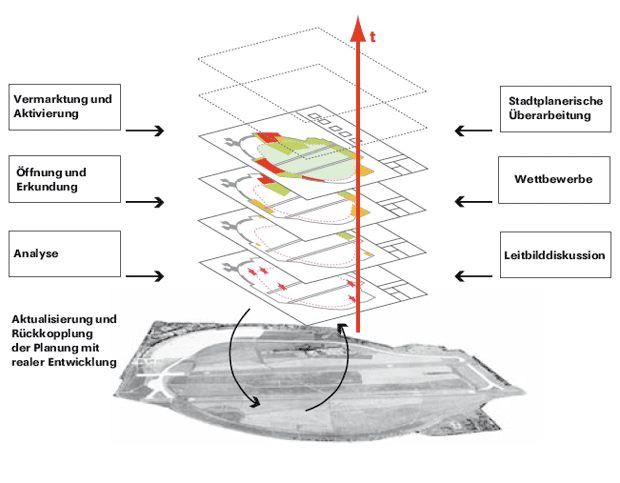 t

Vermarktung und Aktivierung

Öffnung und Erkundung

Analyse

Stadtplanerische Überarbeitung

Wettbewerbe

Leitbilddiskussion

Aktualisierung und Rückkopplung der Planung mit realer Entwicklung